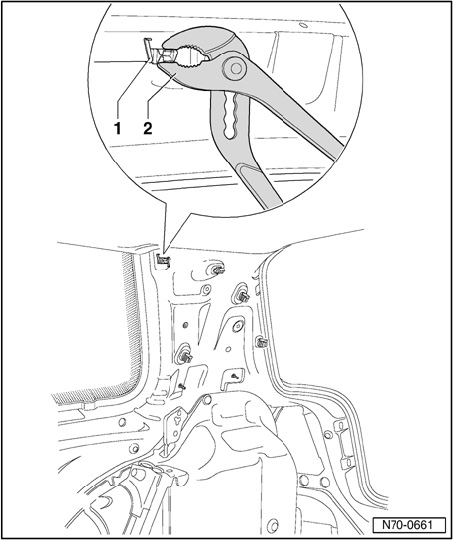 1
2
N70-0661