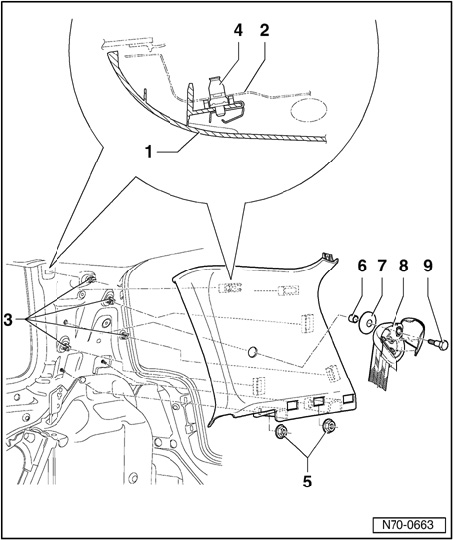 4
2
1
3
6
7
8
9
5
N70-0663