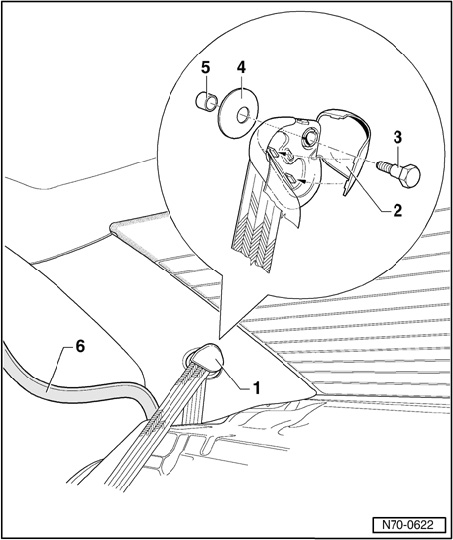 5
4
3
2
6
1
N70-0622