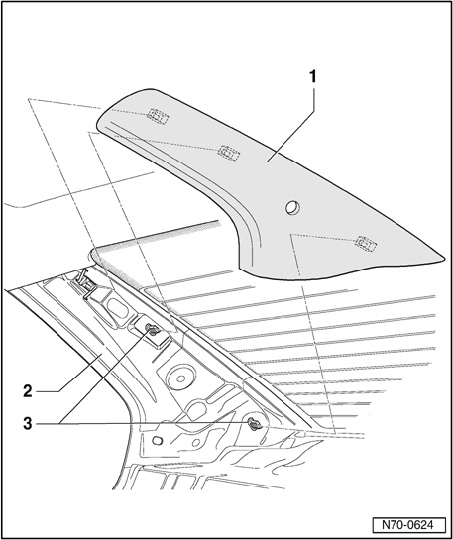 1
2
3
N70-0624