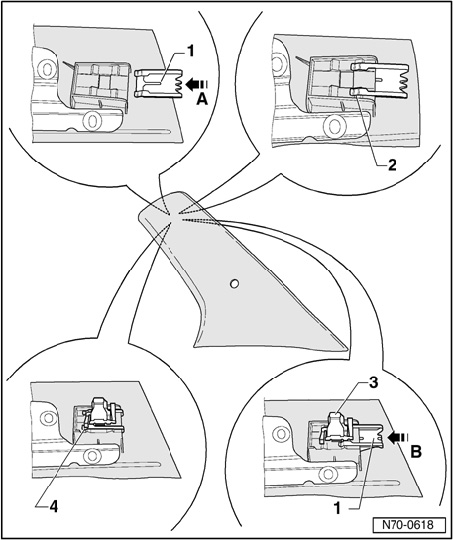 1
A
2
3
B
4
1
N70-0618