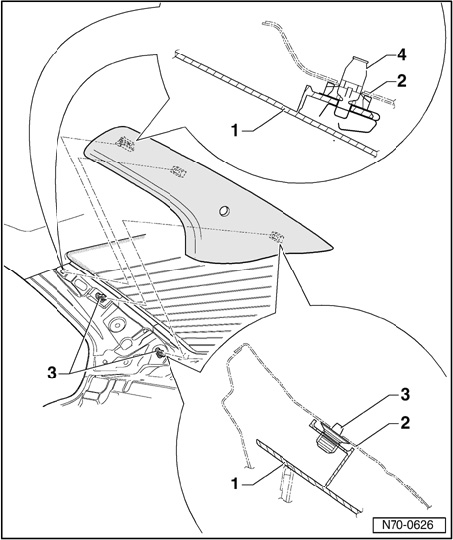 4
2
1
3
3
2
1
N70-0626