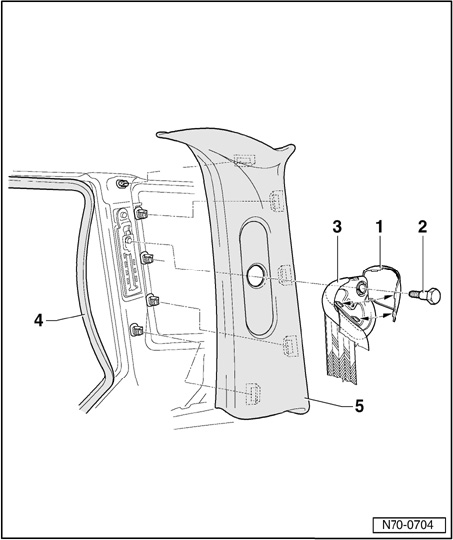 3
1
2
4
5
N70-0704