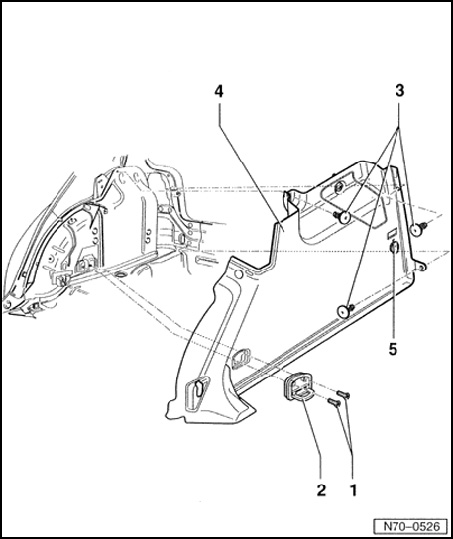 4
3
5
2
1
N70–0526