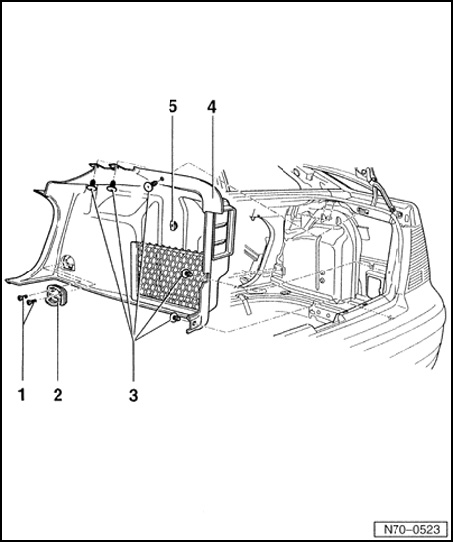 5
4
1
2
3
N70–0523