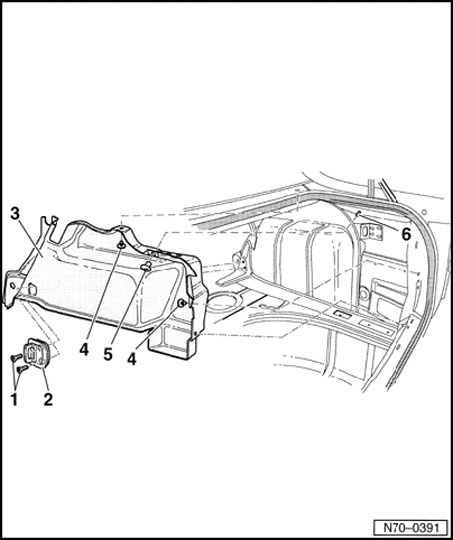 3
6
4
5
4
1
2
N70–0391