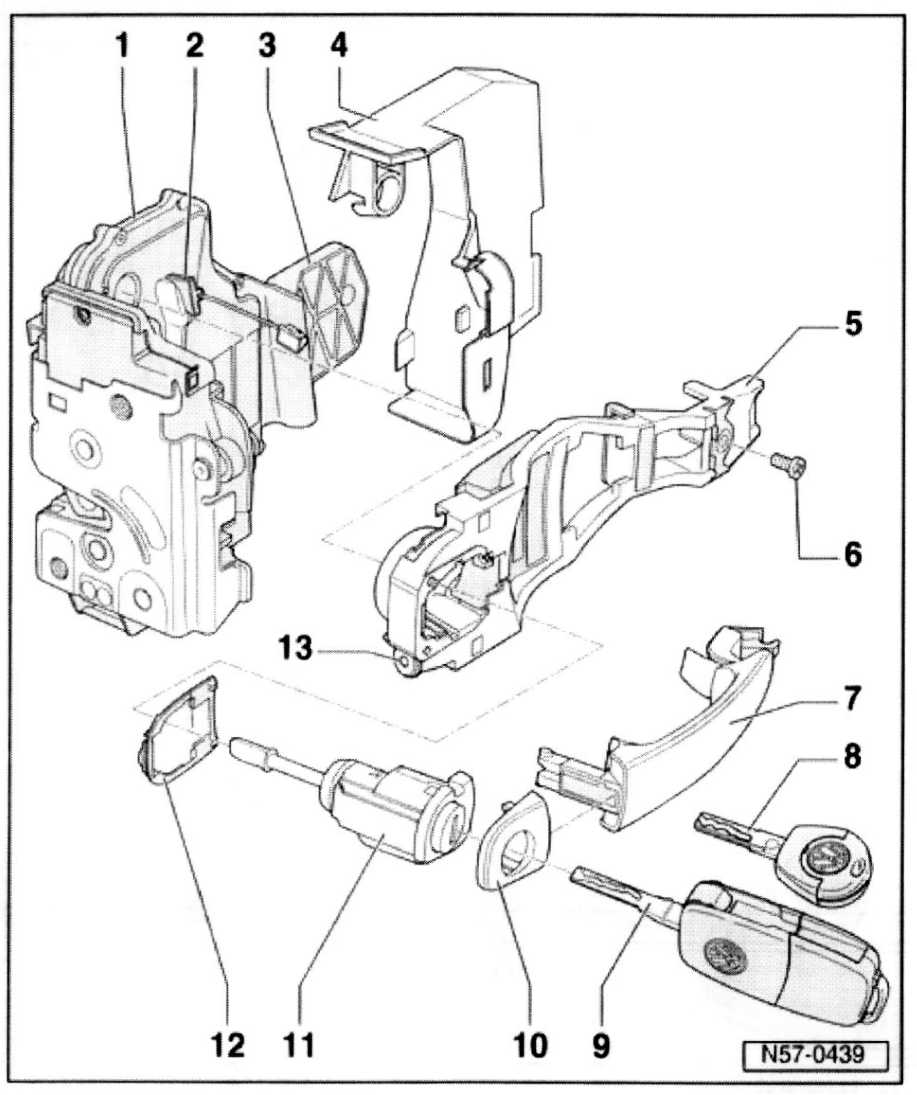 1
2
3
4
5
6
13
7
8
12
11
10
9
N57-0439