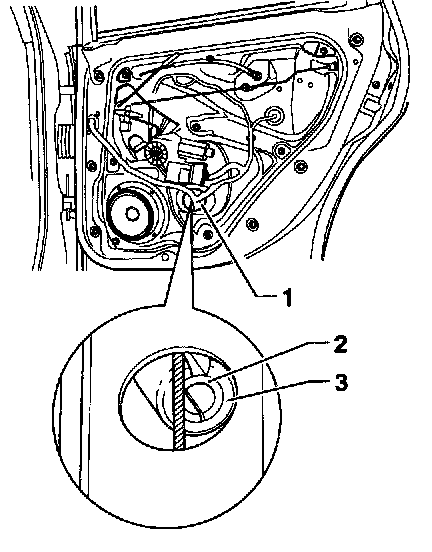 1
2
3