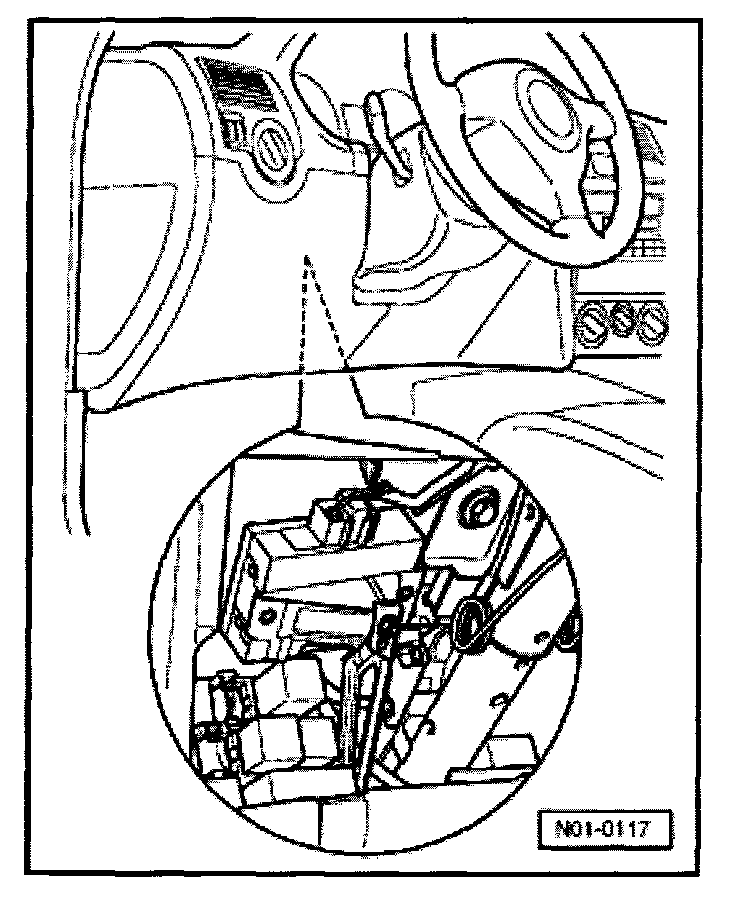 N01-0117