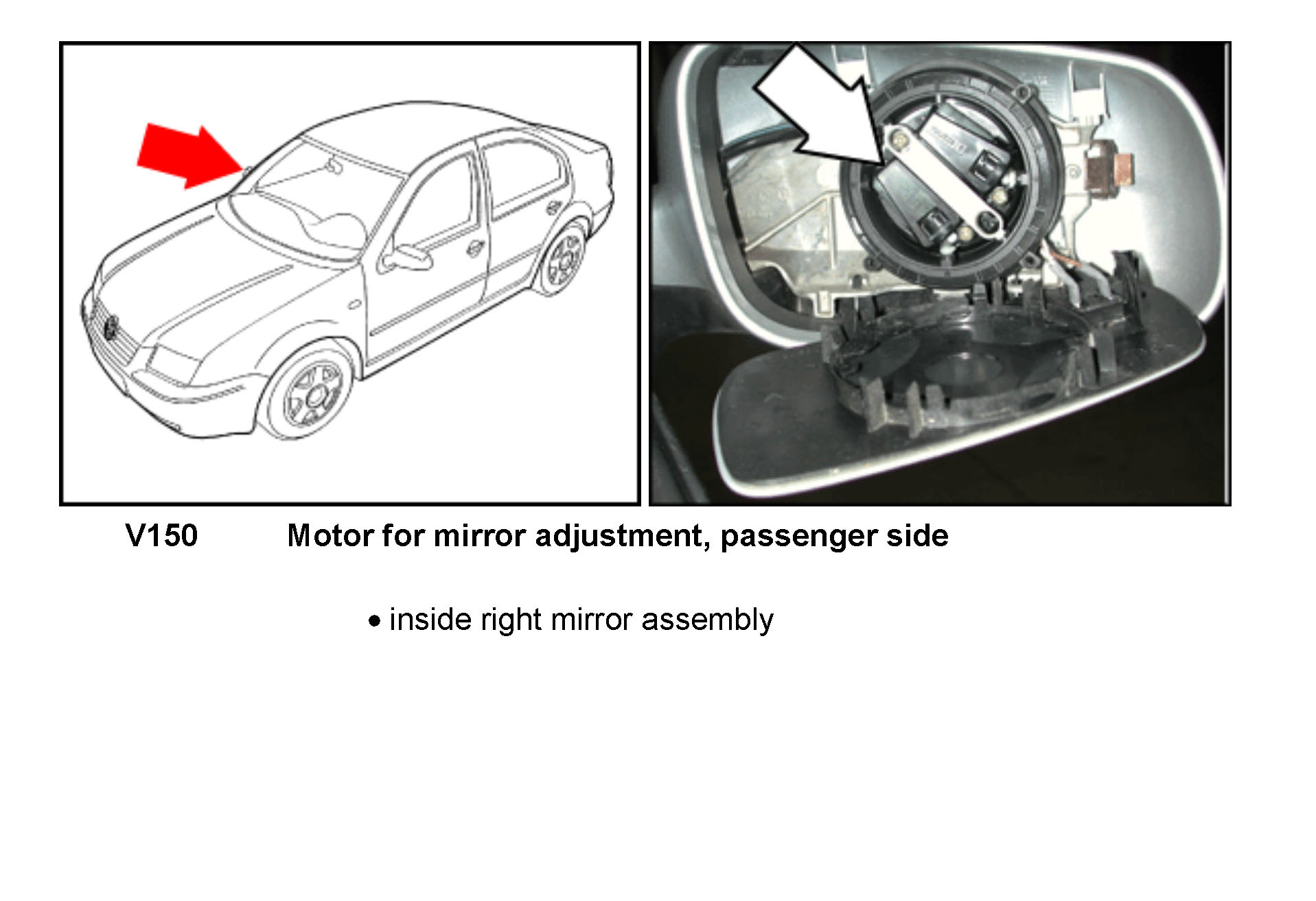 V150 Motor for mirror adjustment, passenger side

• inside right mirror assembly