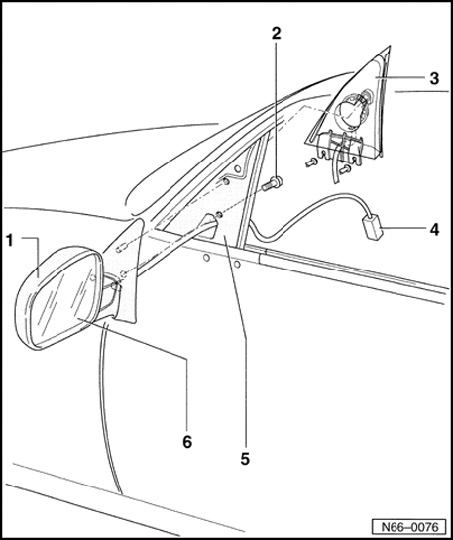 2
3
1
4
6
5
N66–0076