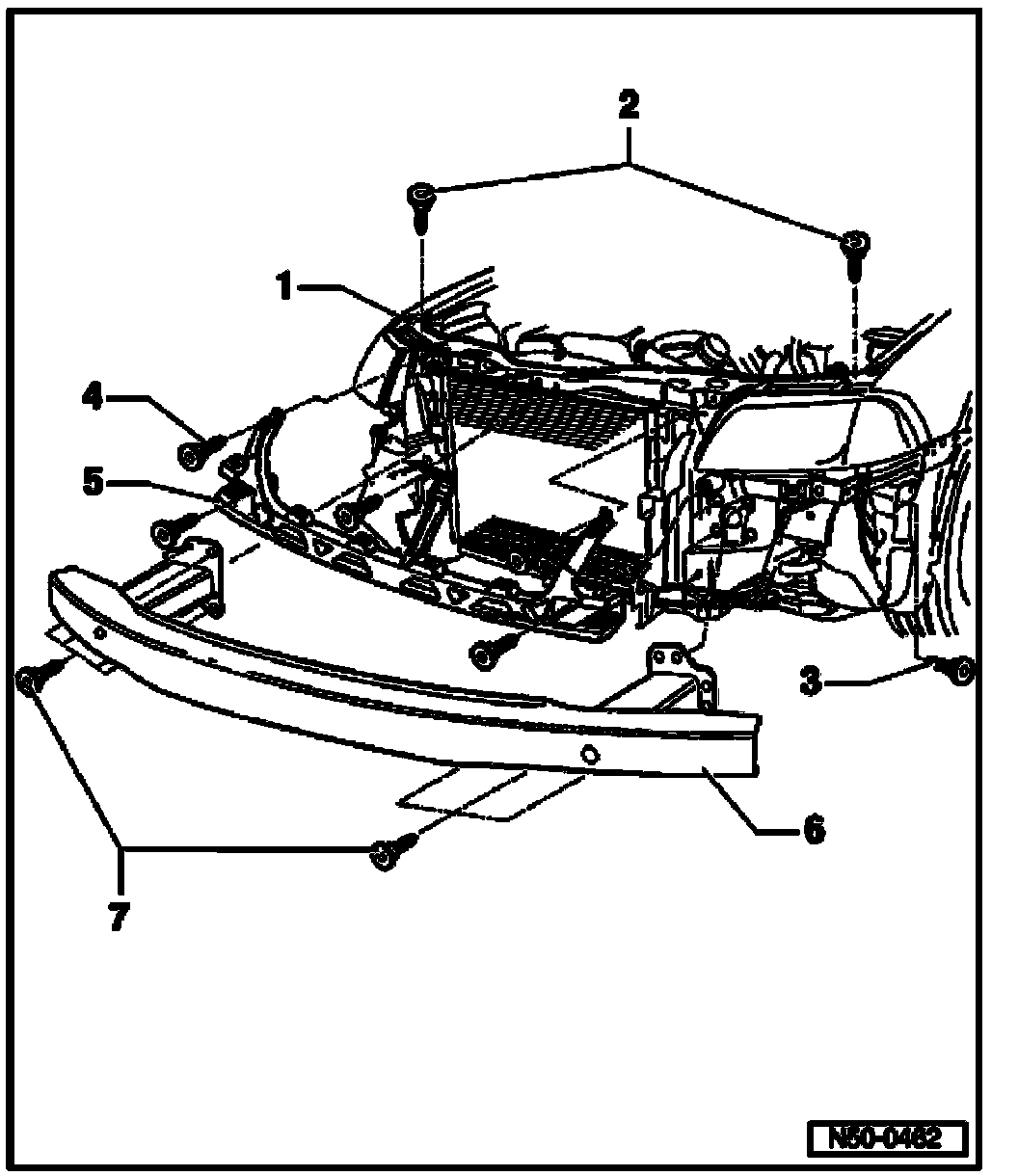 2
1
4
5
3
6
7
N50-0462