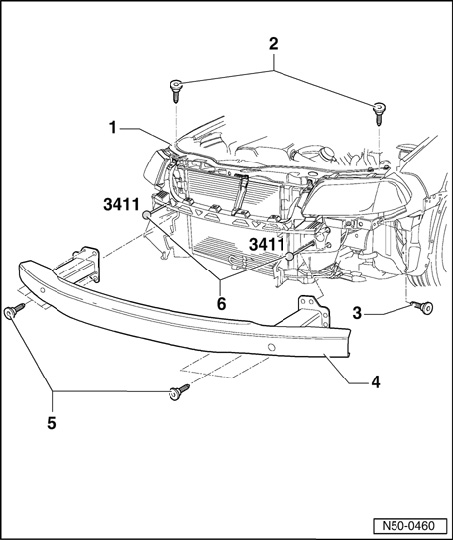 2

1

3411

3411

6

3

4

5

N50-0460