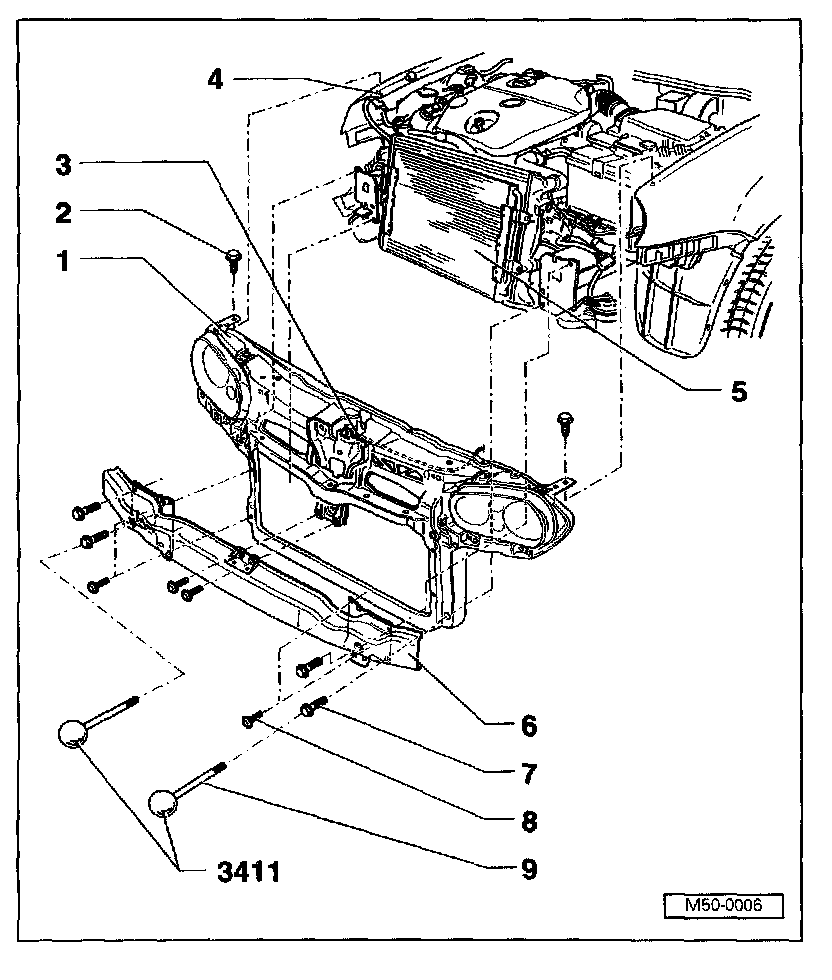 4
3
2
1
5
6
7
8
9
3411
M50-0006