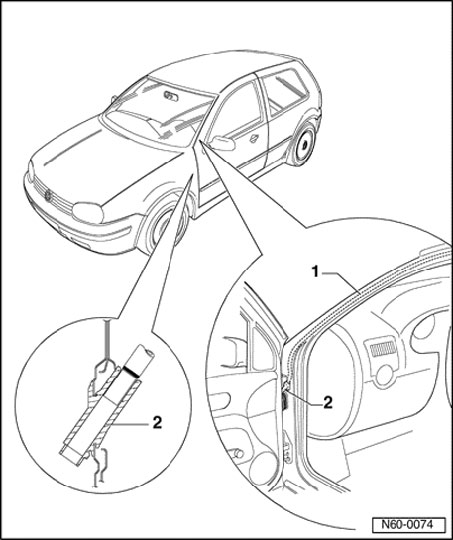 1
2
2
N60-0074