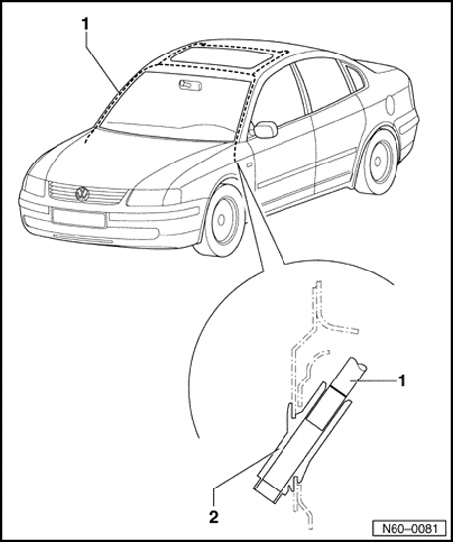 1

1

2

N60–0081