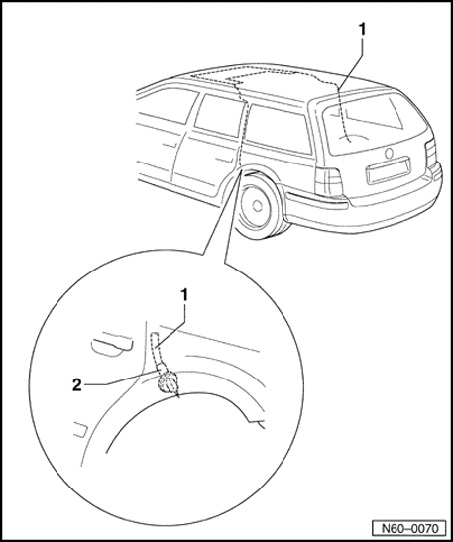 1

1

2

N60–0070