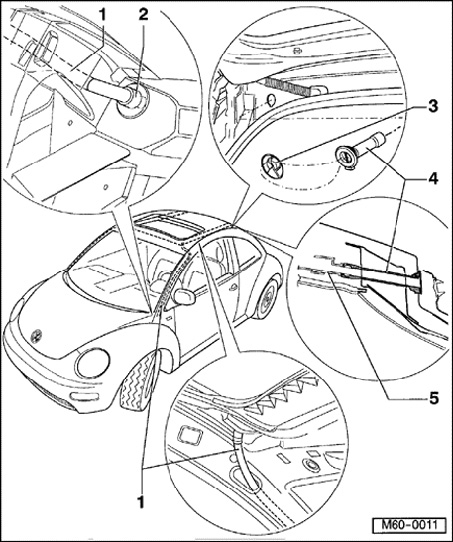 1
2
3
4
5
1
M60-0011