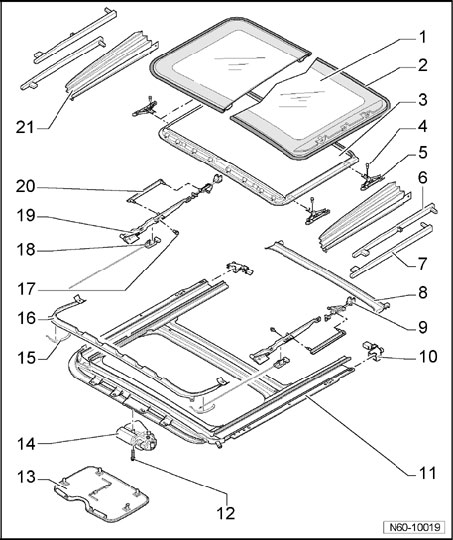 1
2
3
4
5
6
7
8
9
10
11
12
13
14
15
16
17
18
19
20
21
N60-10019