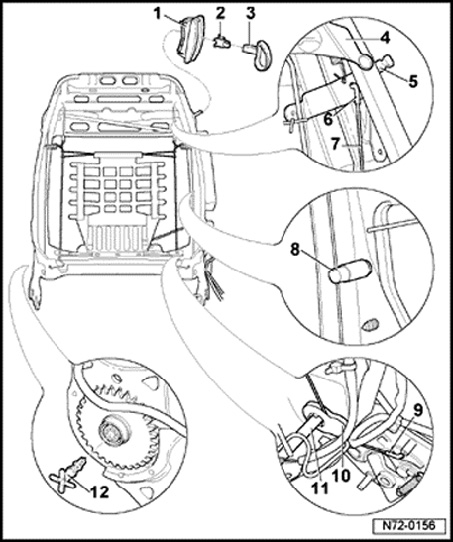 1
2
3
4
5
6
7
8
9
10
11
12
N72-0156