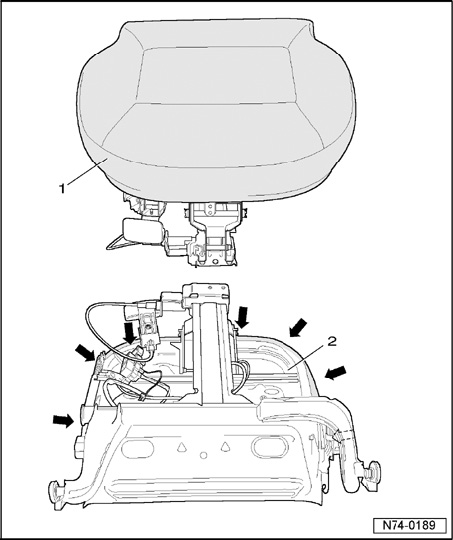 1

2

N74-0189