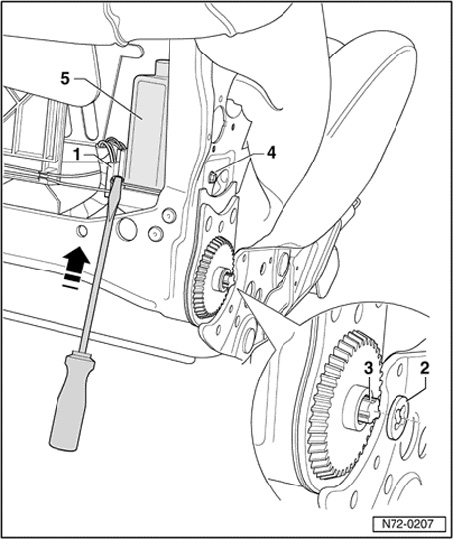 5
1
4
3
2
N72-0207