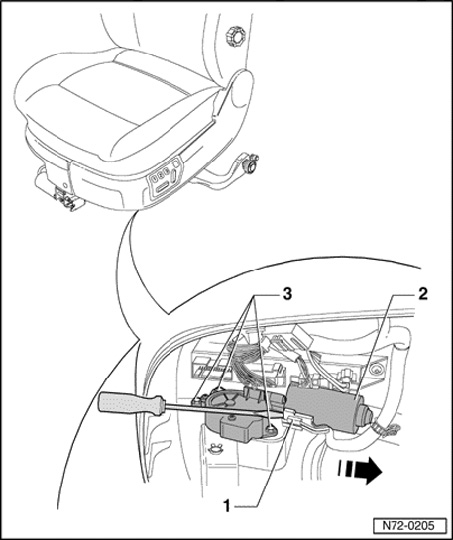 3
2
1
N72-0205