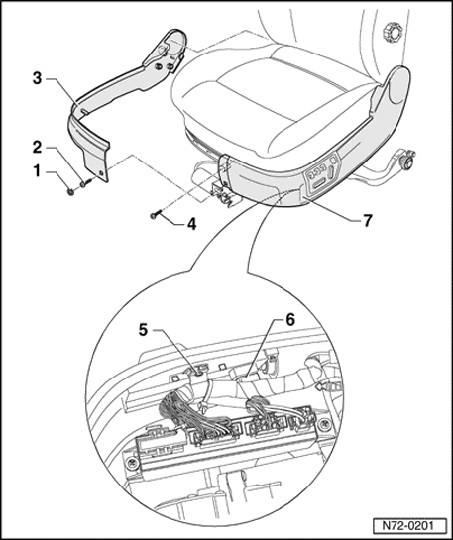 3
2
1
4
7
5
6
N72-0201