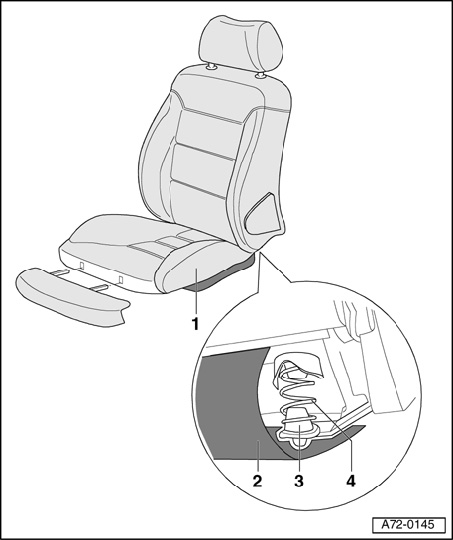 1
2
3
4
A72-0145