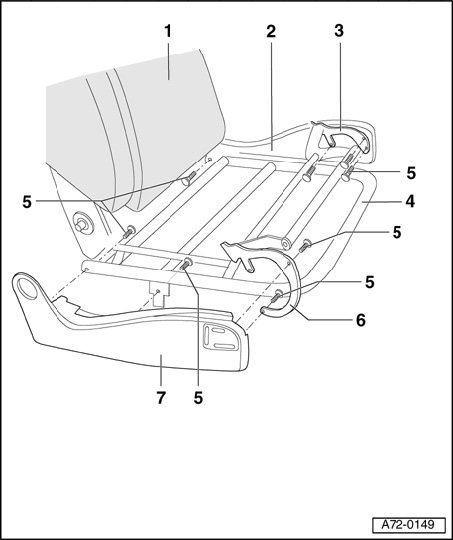 1
2
3
5
5
4
5
5
6
7
5
A72-0149