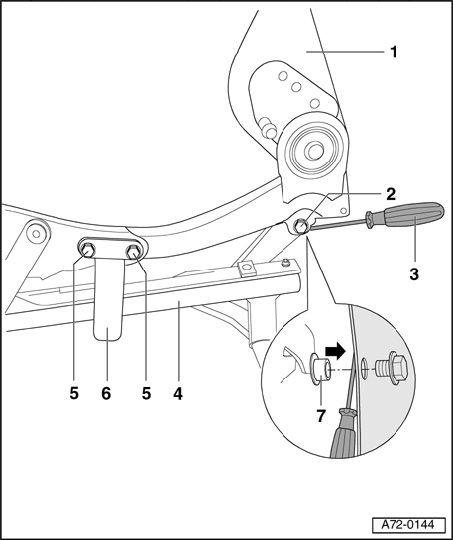 1
2
3
5
6
5
4
7
A72-0144