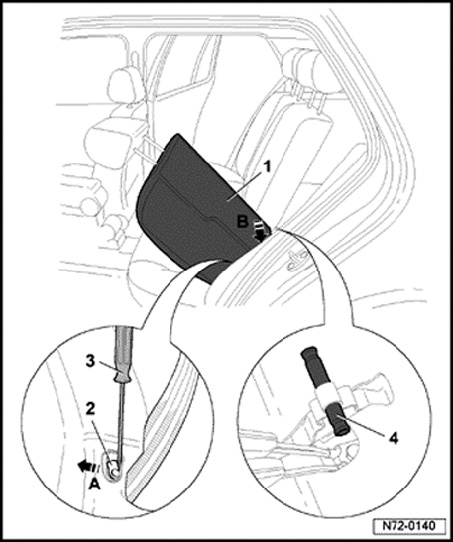 1
B
3
2
A
4
N72-0140