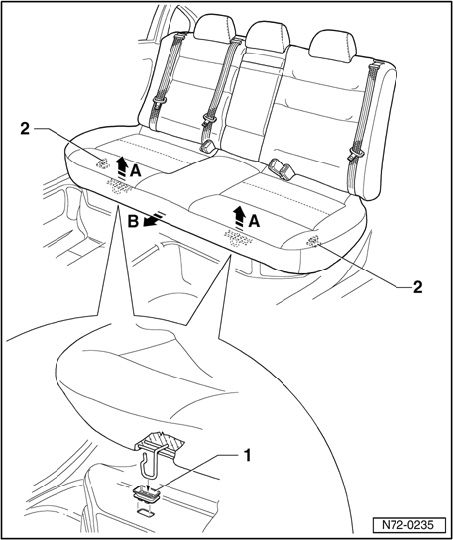 2
A
B
A
2
1
N72-0235