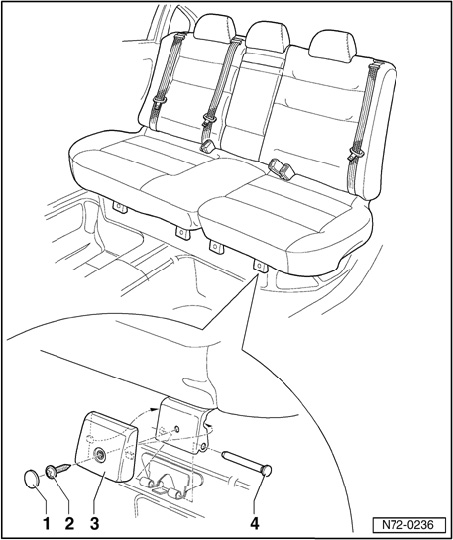 1 2 3 4

N72-0236