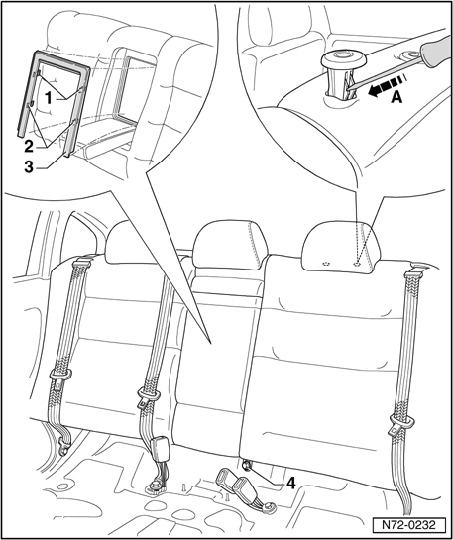 1
2
3
A
4
N72-0232