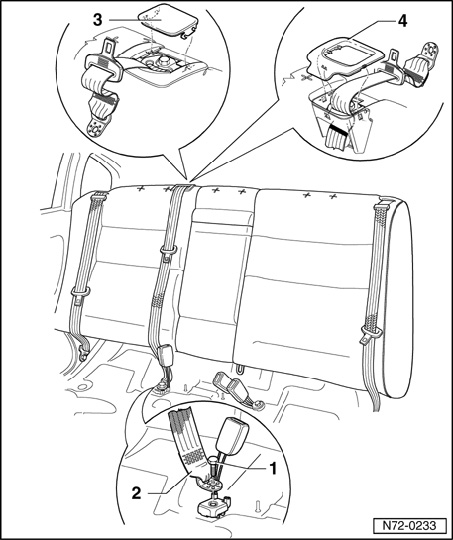 3

4

1

2

N72-0233