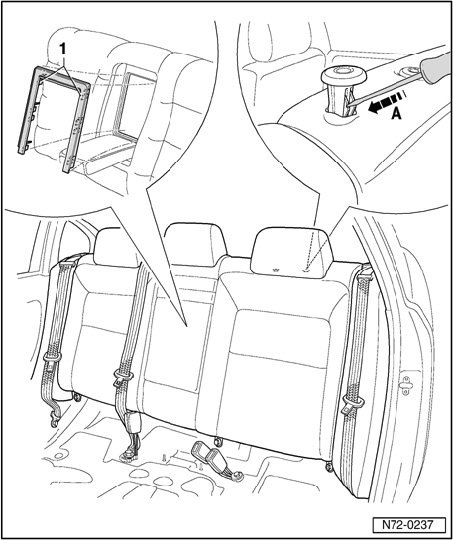 1

A

N72-0237