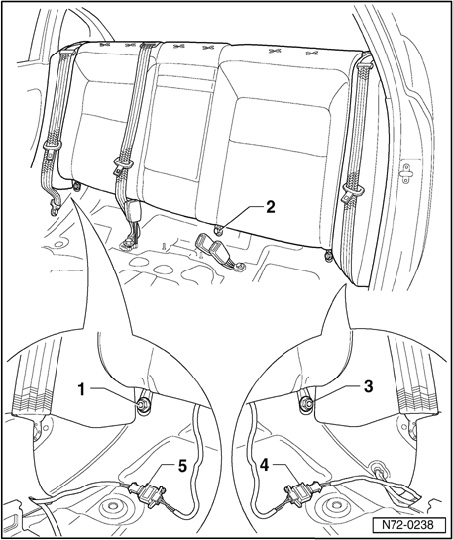 2

1

3

5

4

N72-0238