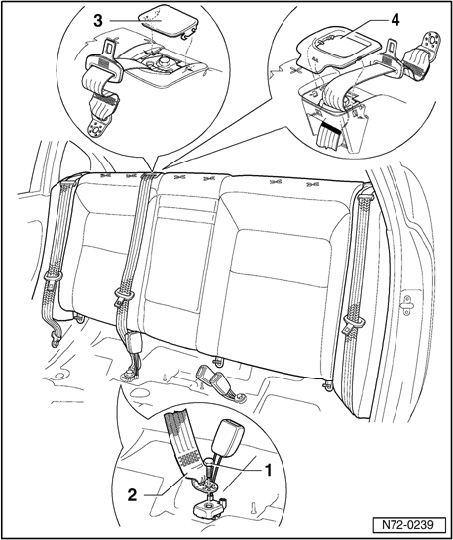 3
4
1
2
N72-0239