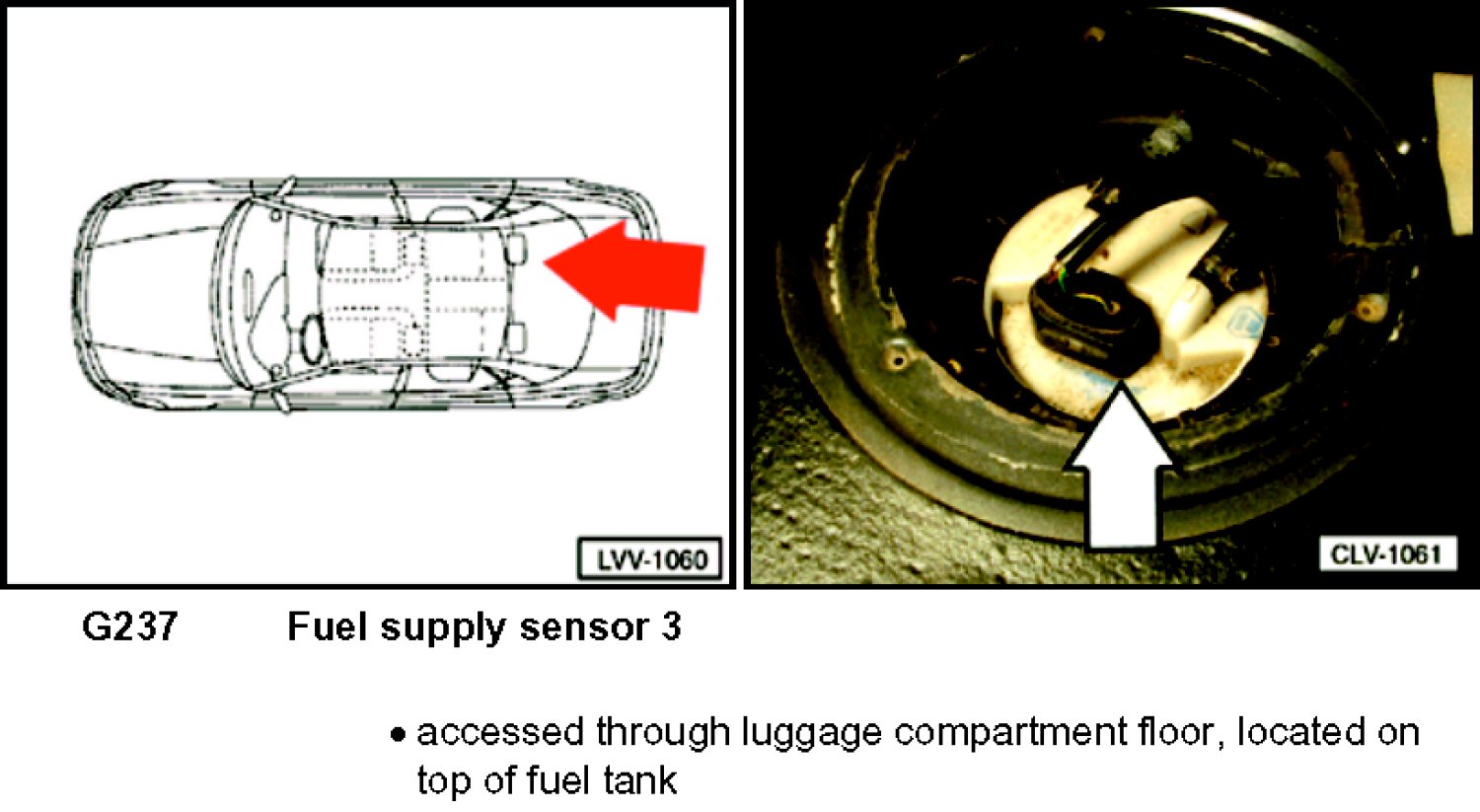 LVV-1060

CLV-1061

G237 Fuel supply sensor 3

• accessed through luggage compartment floor, located on top of fuel tank