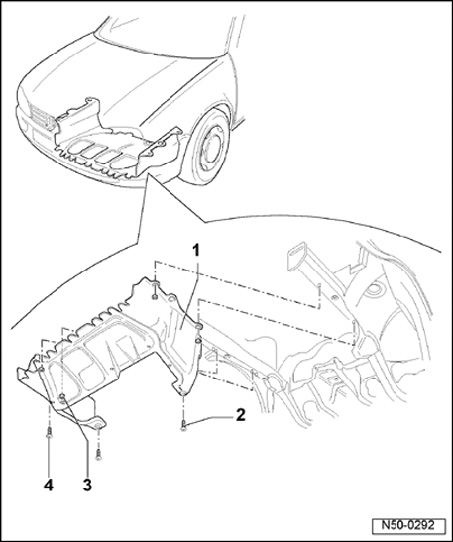 1
2
4
3
N50-0292