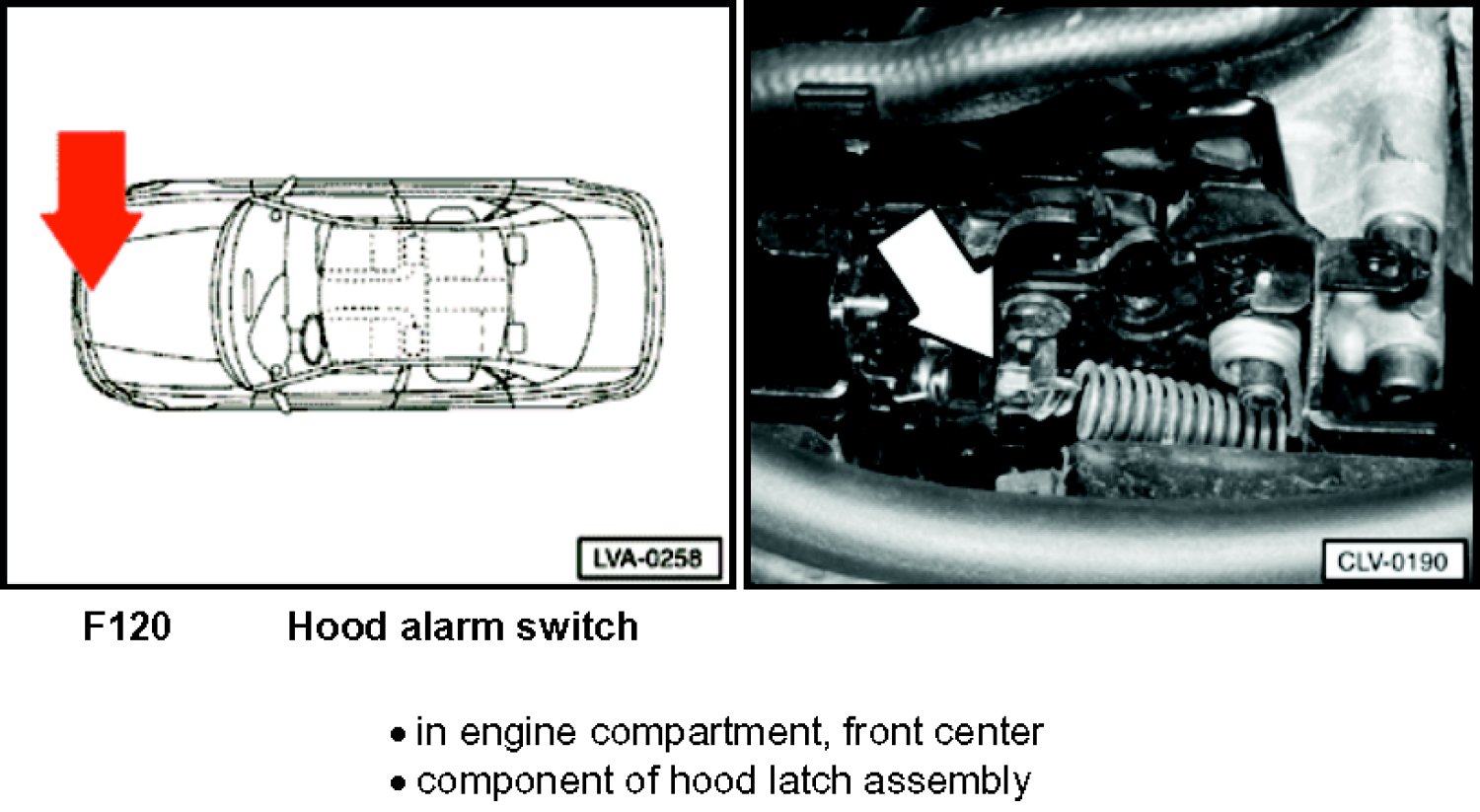 LVA-0258

CLV-0190

F120 Hood alarm switch

• in engine compartment, front center
• component of hood latch assembly