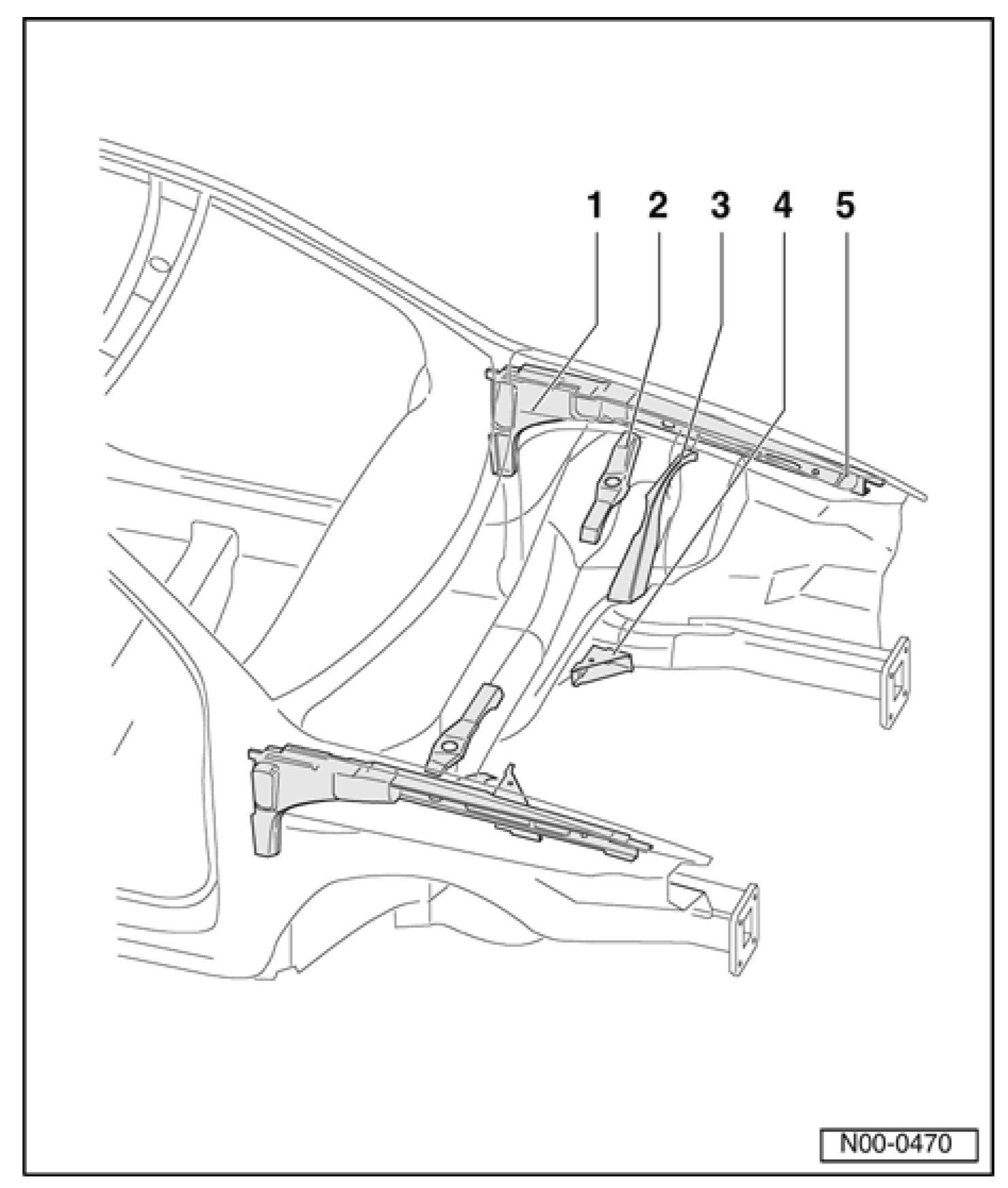 1 2 3 4 5

N00-0470