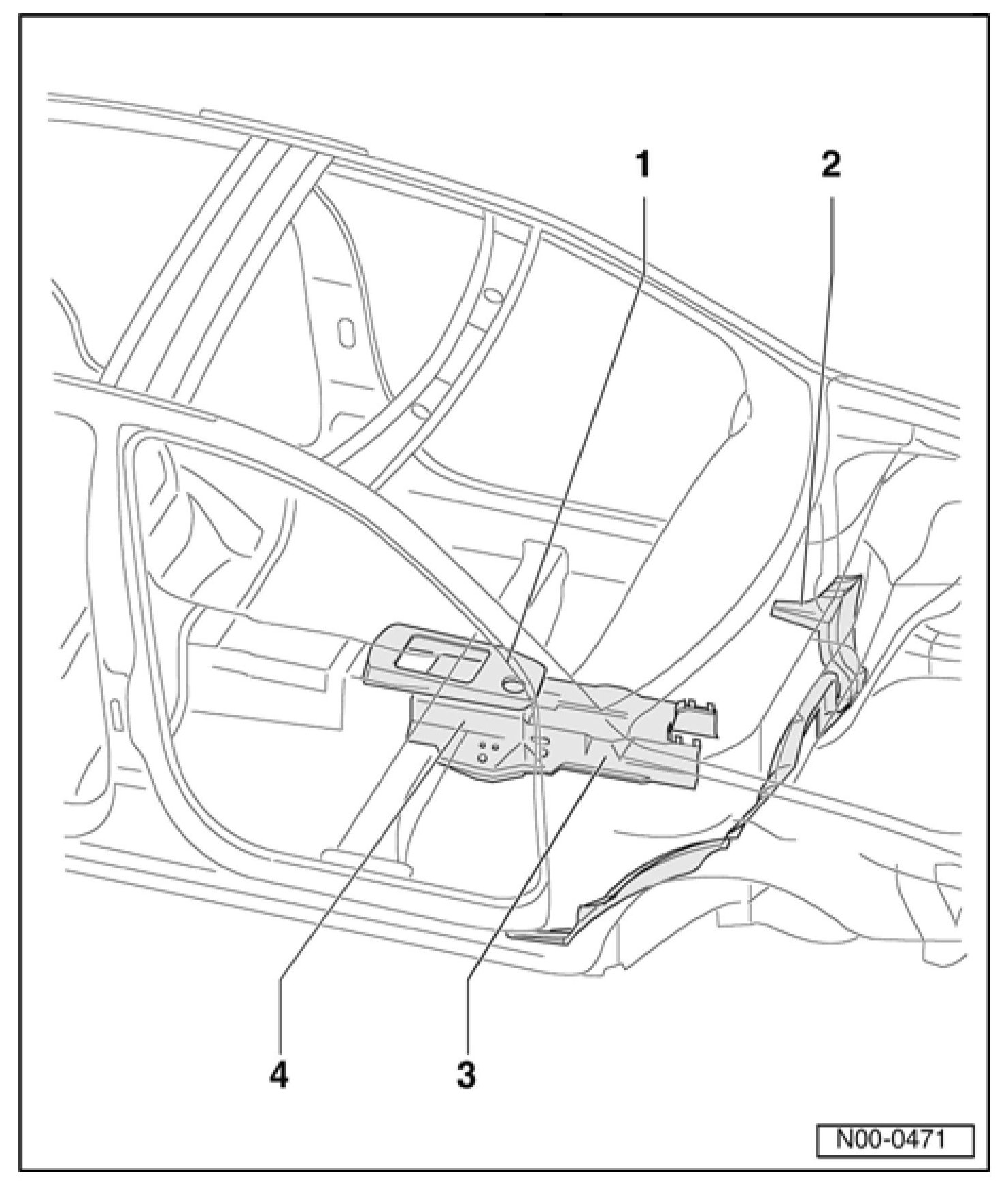 1
2
4
3
N00-0471