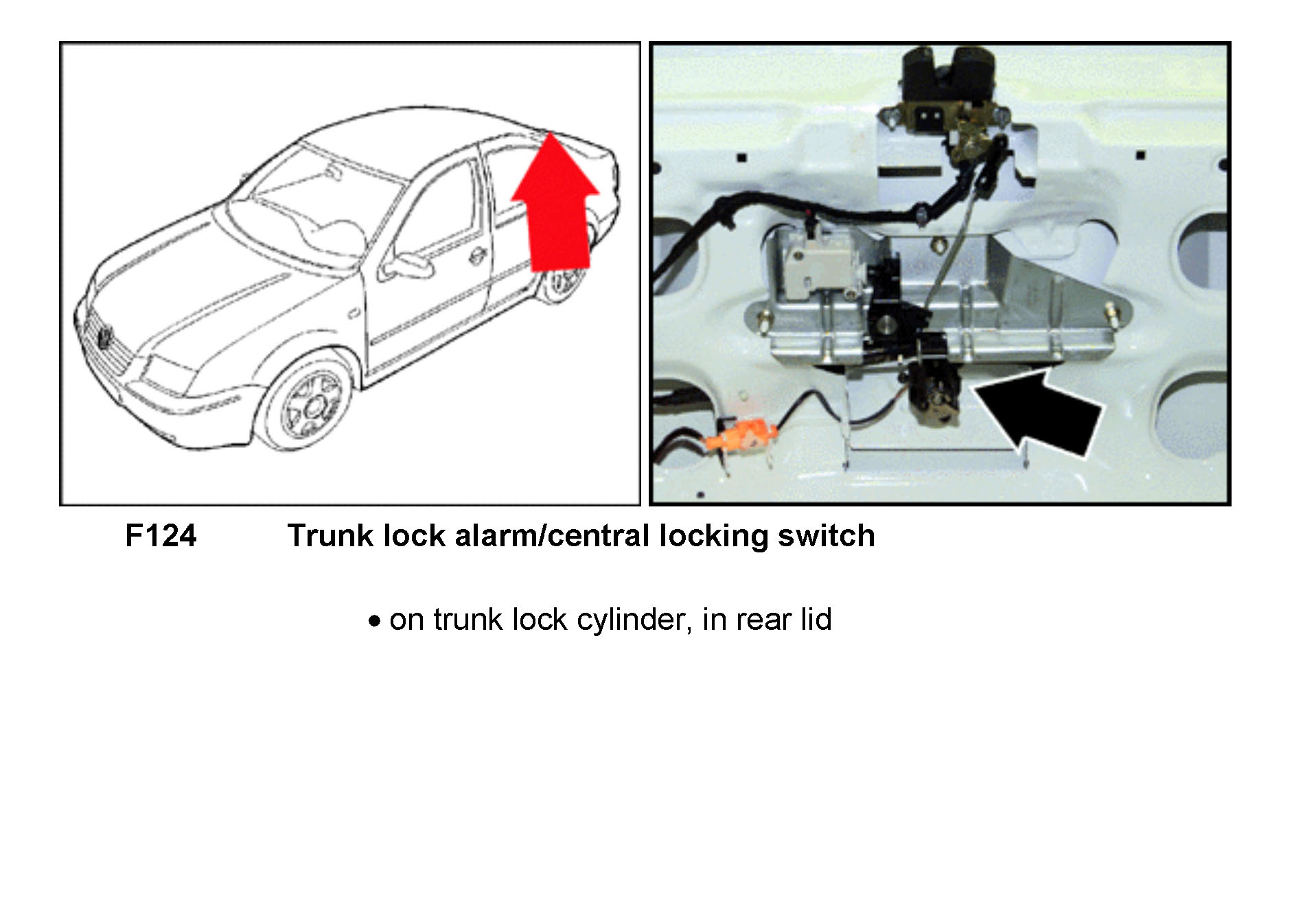 F124 Trunk lock alarm/central locking switch

• on trunk lock cylinder, in rear lid