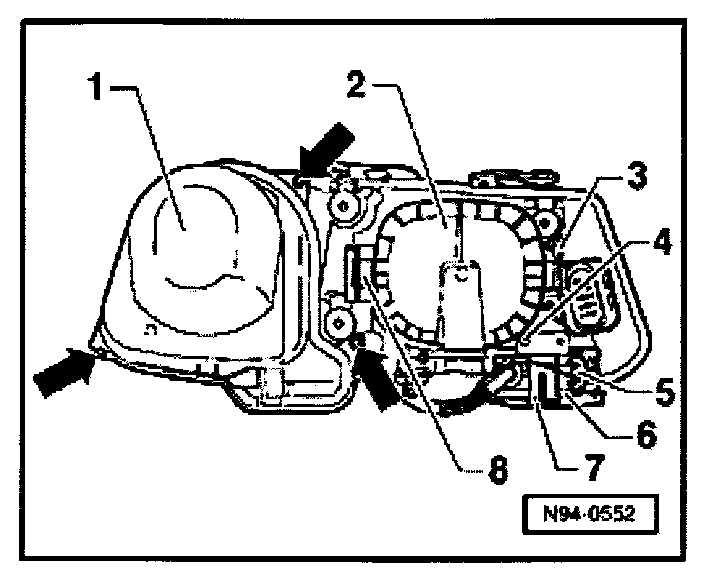 1
2
3
4
5
6
7
8
N94-0552