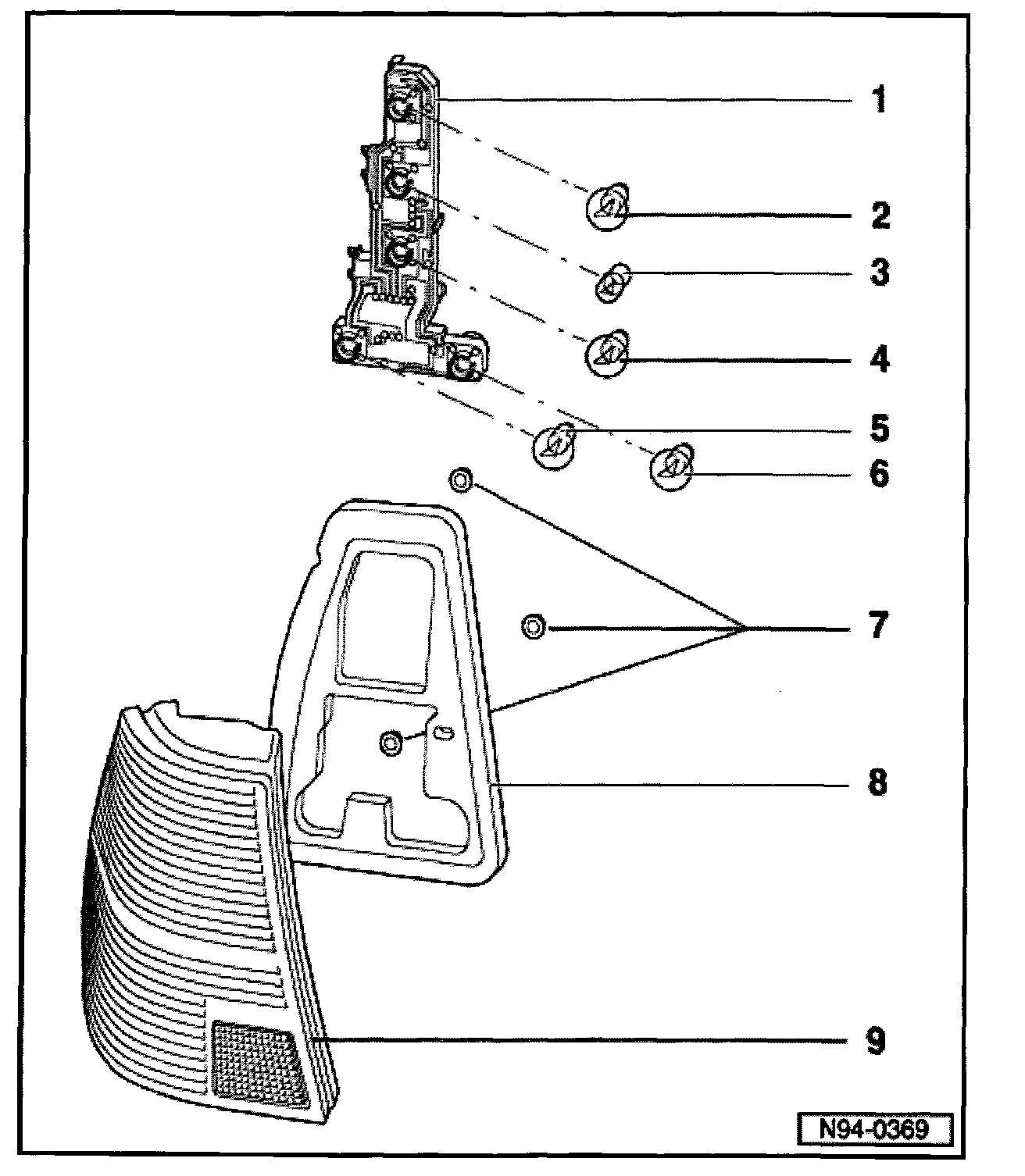 1
2
3
4
5
6
7
8
9
N94-0369