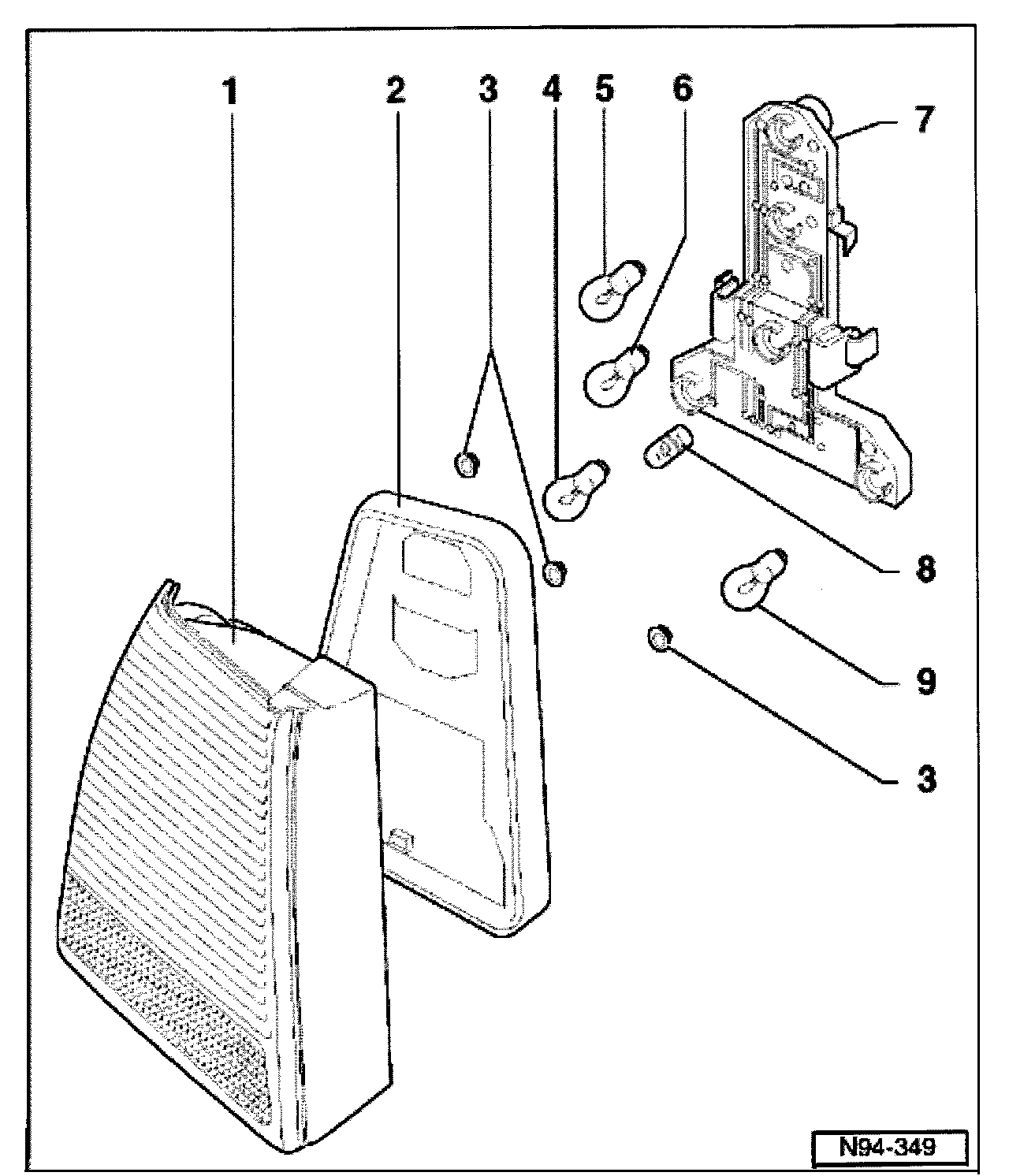 1
2
3
4
5
6
7
8
9
3
N94-349