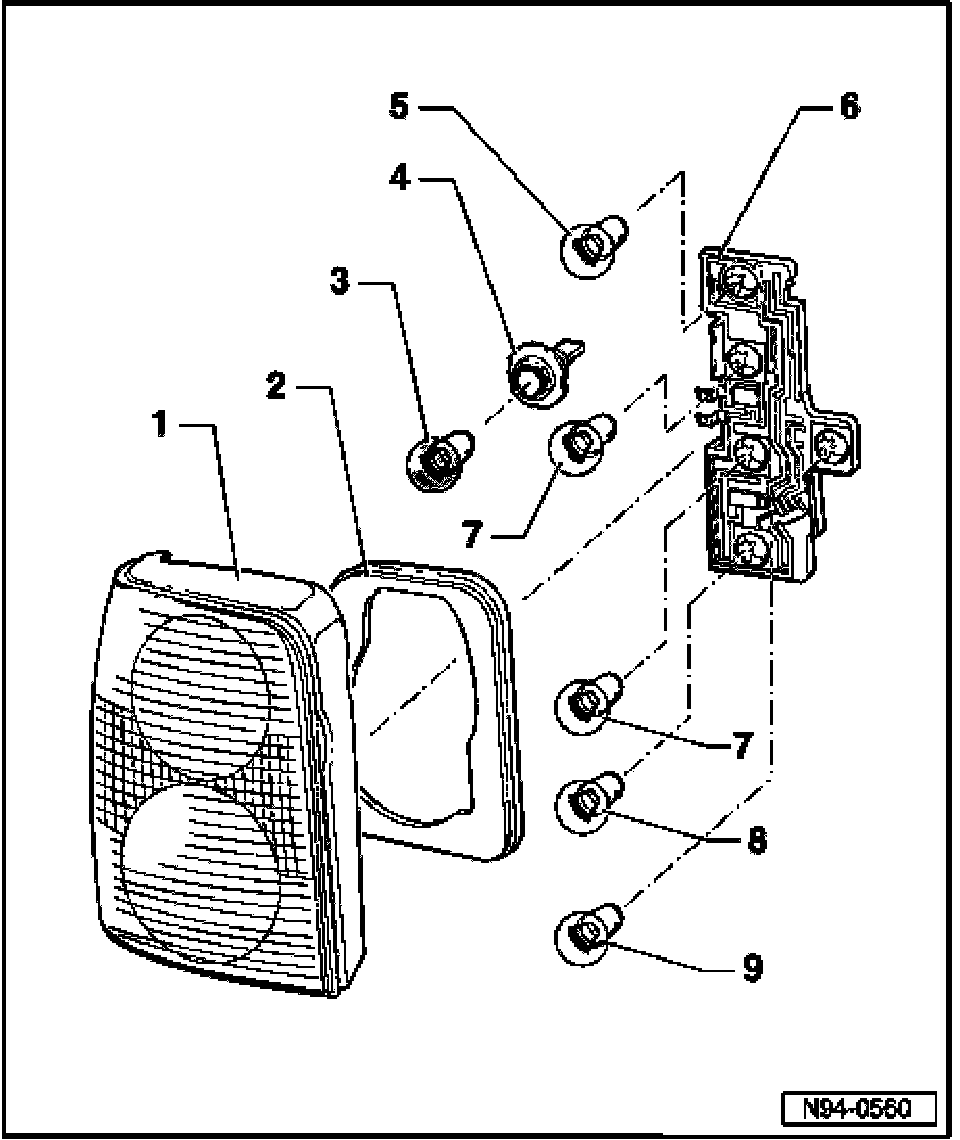 5
6
4
3
2
1
7
7
8
9
N94-0560