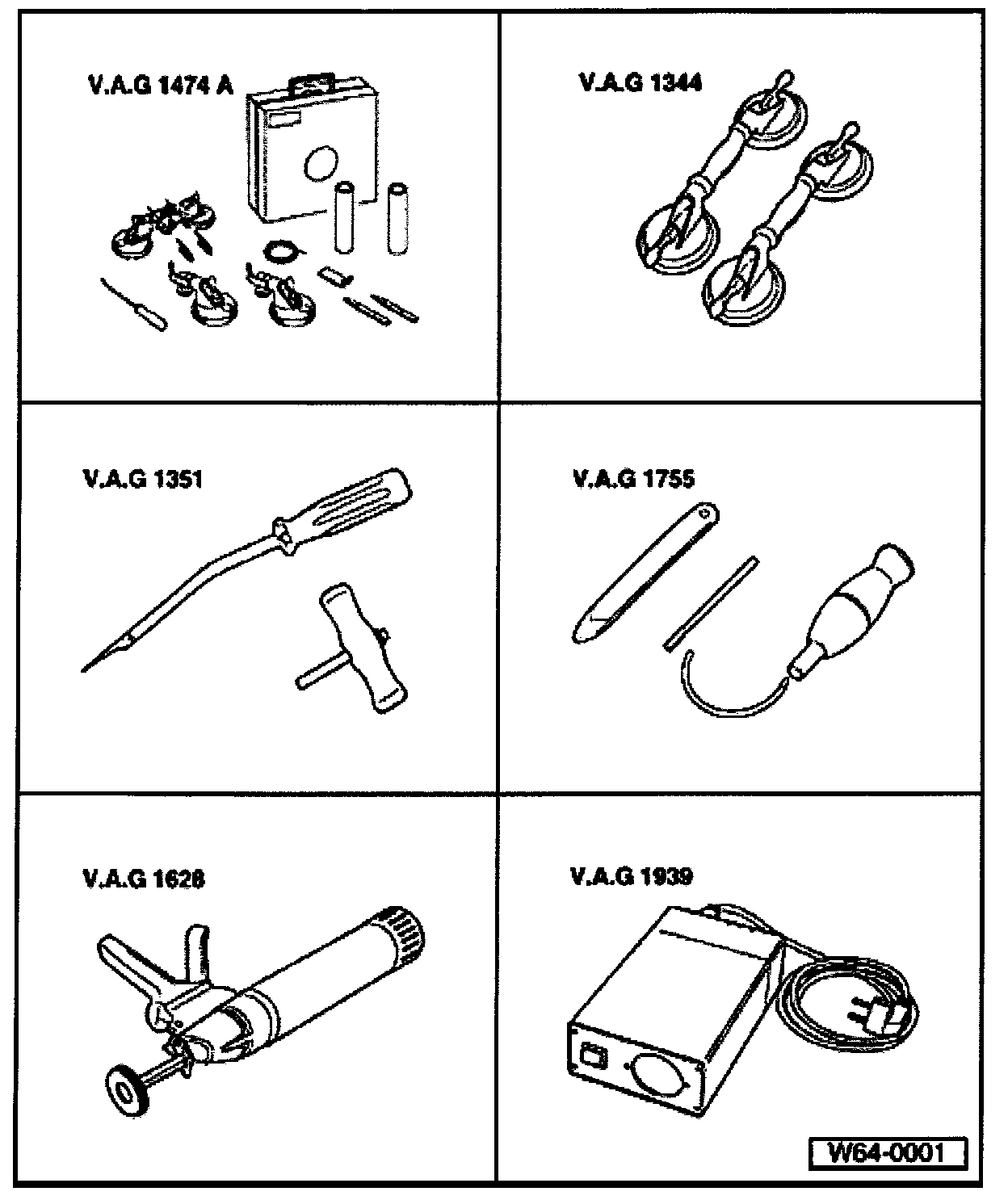 V.A.G 1474 A

V.A.G 1344

V.A.G 1351

V.A.G 1755

V.A.G 1628

V.A.G 1939

W64-0001